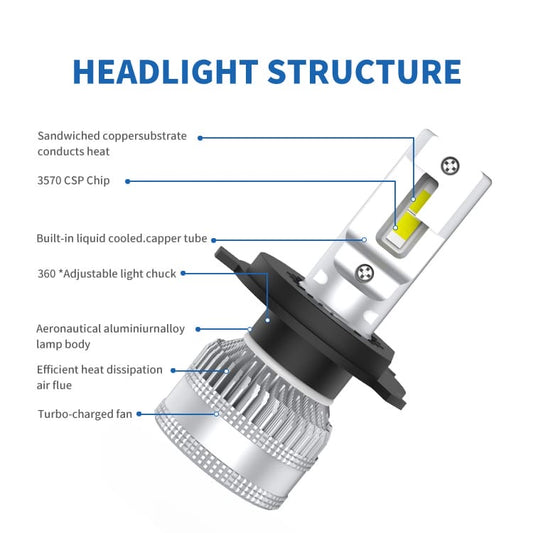 HEADLIGHT STRUCTURE

Sandwiched coppersubstrate conducts heat

3570 CSP Chip

Built-in liquid cooled.capper tube

360 *Adjustable light chuck

Aeronautical aluminiurnalloy lamp body

Efficient heat dissipation air flue

Turbo-charged fan